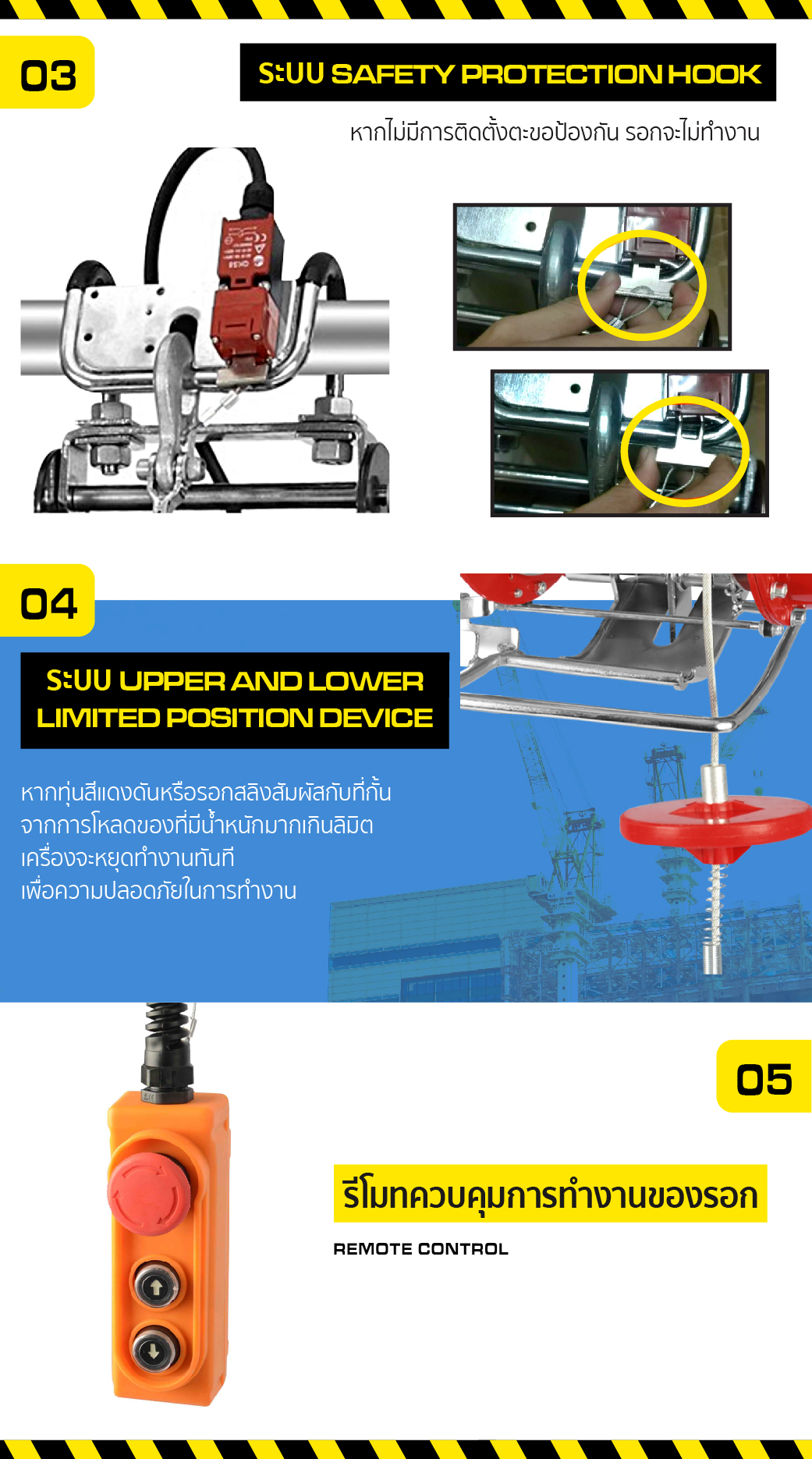 03

ระบบ SAFETY PROTECTION HOOK

หากไม่มีการติดตั้งตะขอป้องกัน รอกจะไม่ทำงาน

04

ระบบ UPPER AND LOWER LIMITED POSITION DEVICE

หากทุ่นสีแดงดันหรือรอกสลิงสัมผัสกับที่กั้น จากการโหลดของที่มีน้ำหนักมากเกินลิมิต เครื่องจะหยุดทำงานทันที เพื่อความปลอดภัยในการทำงาน

05

รีโมทควบคุมการทำงานของรอก

REMOTE CONTROL