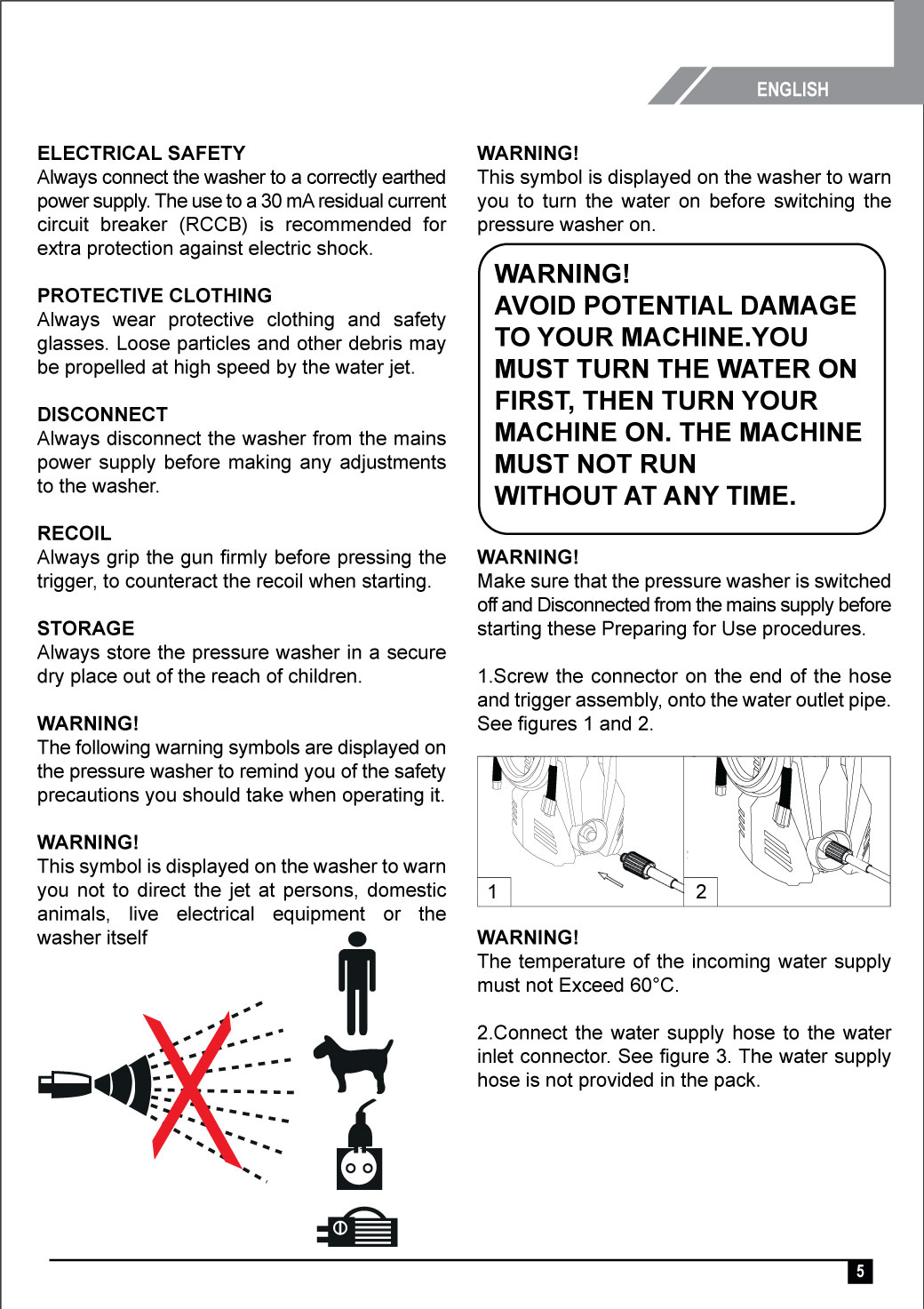 ENGLISH

ELECTRICAL SAFETY
Always connect the washer to a correctly earthed power supply. The use to a 30 mA residual current circuit breaker (RCCB) is recommended for extra protection against electric shock.

PROTECTIVE CLOTHING
Always wear protective clothing and safety glasses. Loose particles and other debris may be propelled at high speed by the water jet.

DISCONNECT
Always disconnect the washer from the mains power supply before making any adjustments to the washer.

RECOIL
Always grip the gun firmly before pressing the trigger, to counteract the recoil when starting.

STORAGE
Always store the pressure washer in a secure dry place out of the reach of children.

WARNING!
The following warning symbols are displayed on the pressure washer to remind you of the safety precautions you should take when operating it.

WARNING!
This symbol is displayed on the washer to warn you not to direct the jet at persons, domestic animals, live electrical equipment or the washer itself

WARNING!
This symbol is displayed on the washer to warn you to turn the water on before switching the pressure washer on.

WARNING!
AVOID POTENTIAL DAMAGE TO YOUR MACHINE.YOU MUST TURN THE WATER ON FIRST, THEN TURN YOUR MACHINE ON. THE MACHINE MUST NOT RUN WITHOUT AT ANY TIME.

WARNING!
Make sure that the pressure washer is switched off and Disconnected from the mains supply before starting these Preparing for Use procedures.

1.Screw the connector on the end of the hose and trigger assembly, onto the water outlet pipe. See figures 1 and 2.

1
2

WARNING!
The temperature of the incoming water supply must not Exceed 60°C.

2.Connect the water supply hose to the water inlet connector. See figure 3. The water supply hose is not provided in the pack.

5