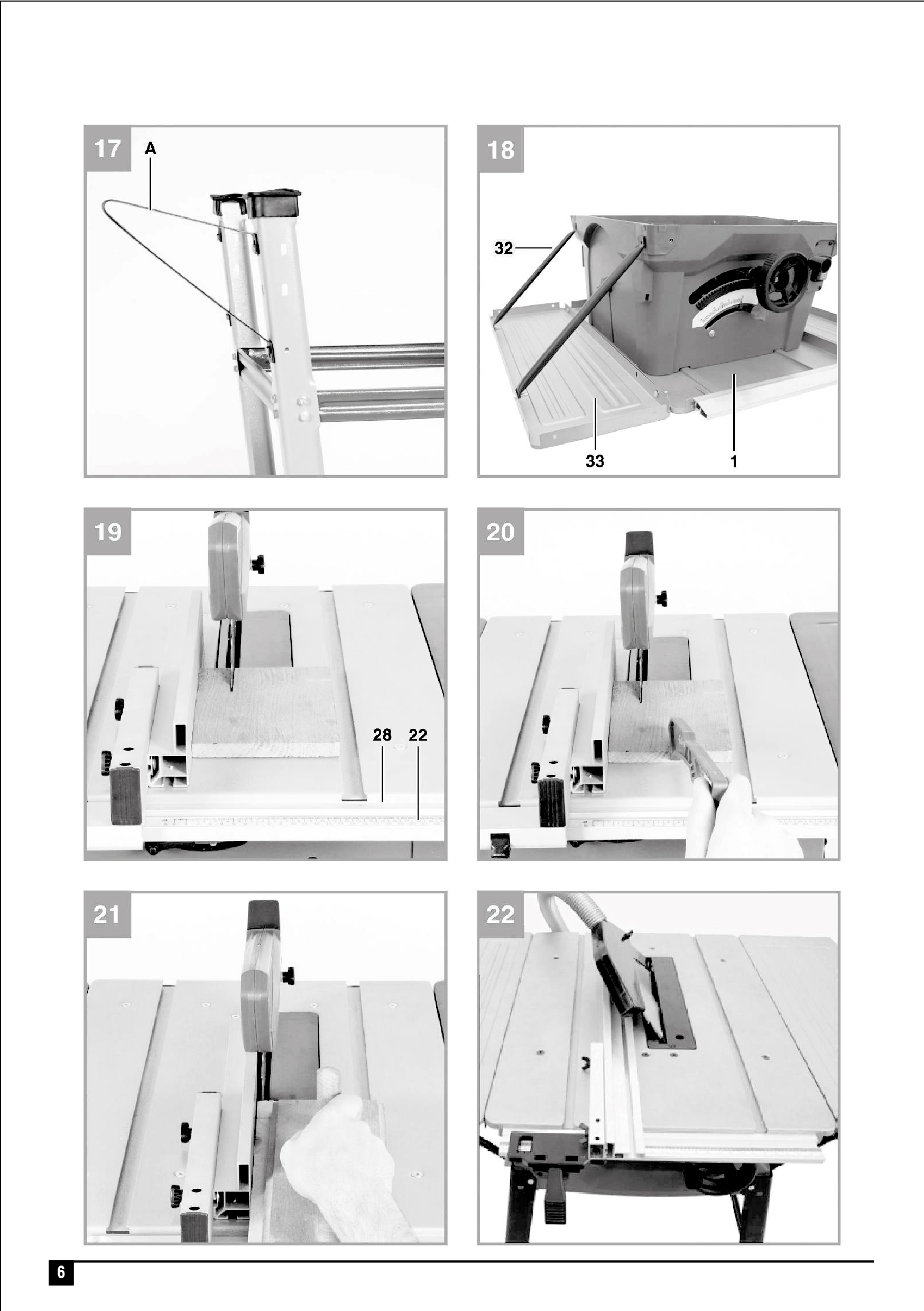 17
A

18
32
33
1

19
28 22

20

21

22

6