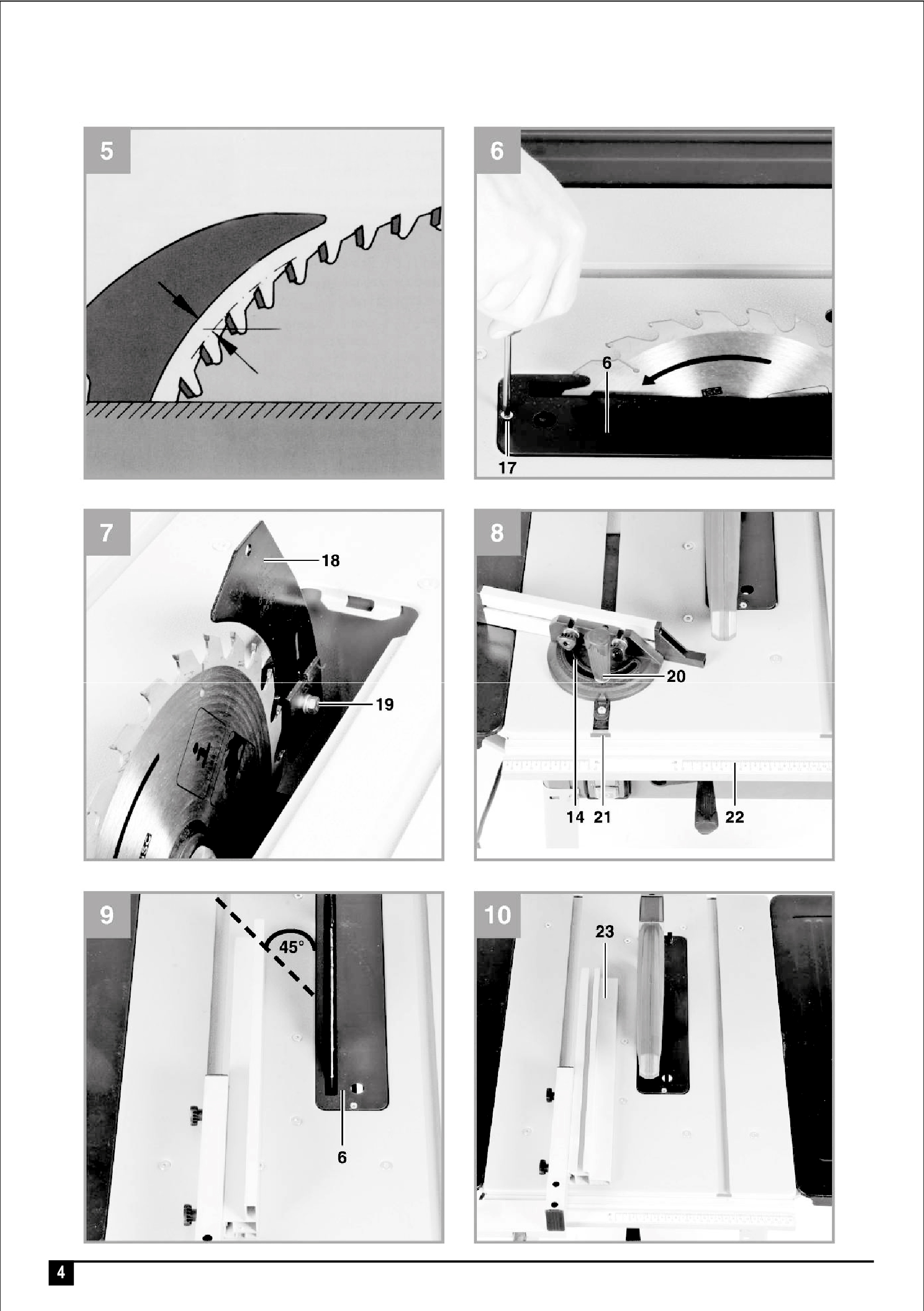 5

6

6

17

7

18

19

8

20

14 21 22

9

45°

6

10

23

4