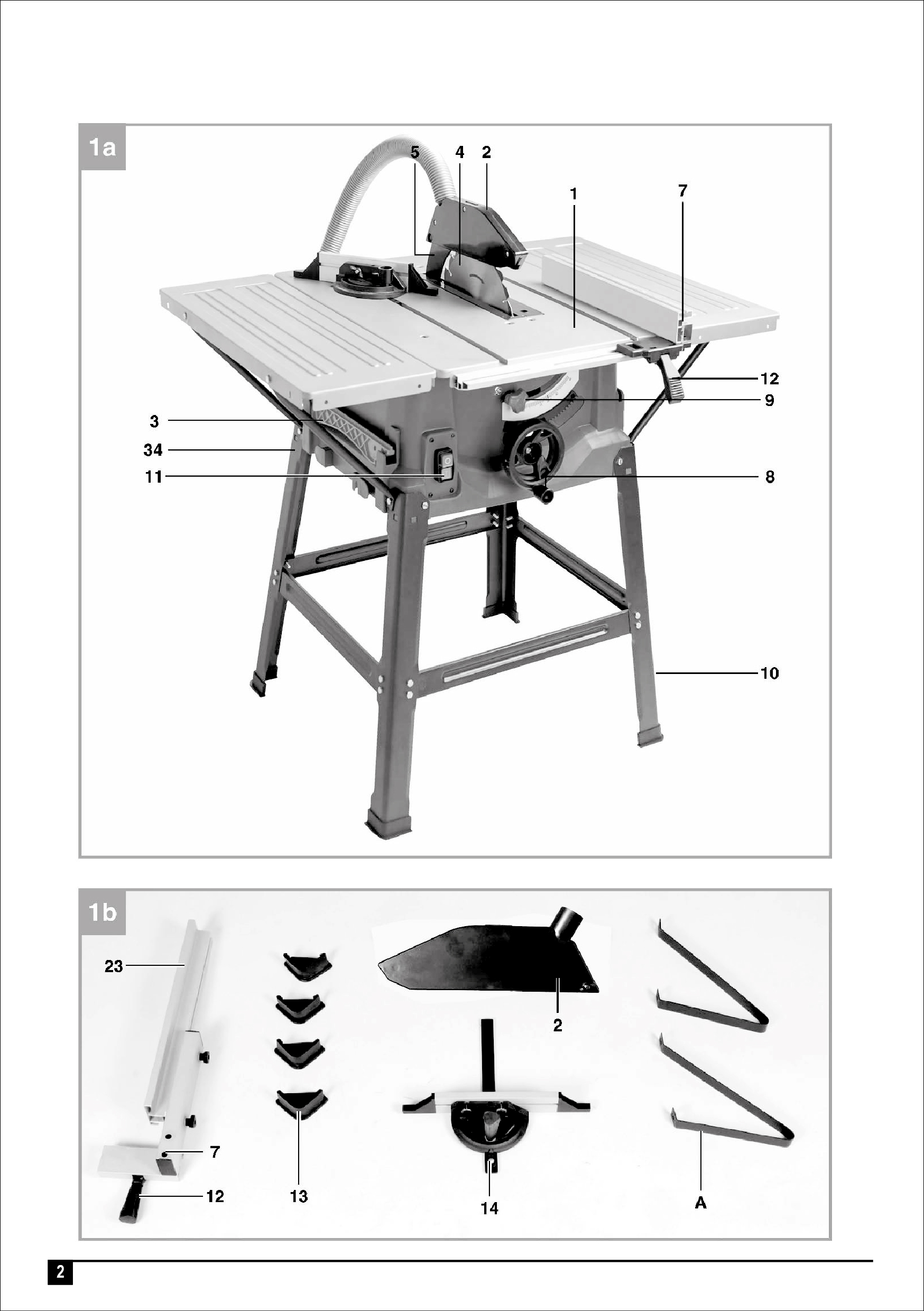 1a

5 4 2

1

7

12

9

3

34

11

8

10

1b

23

7

12

13

2

14

A

2