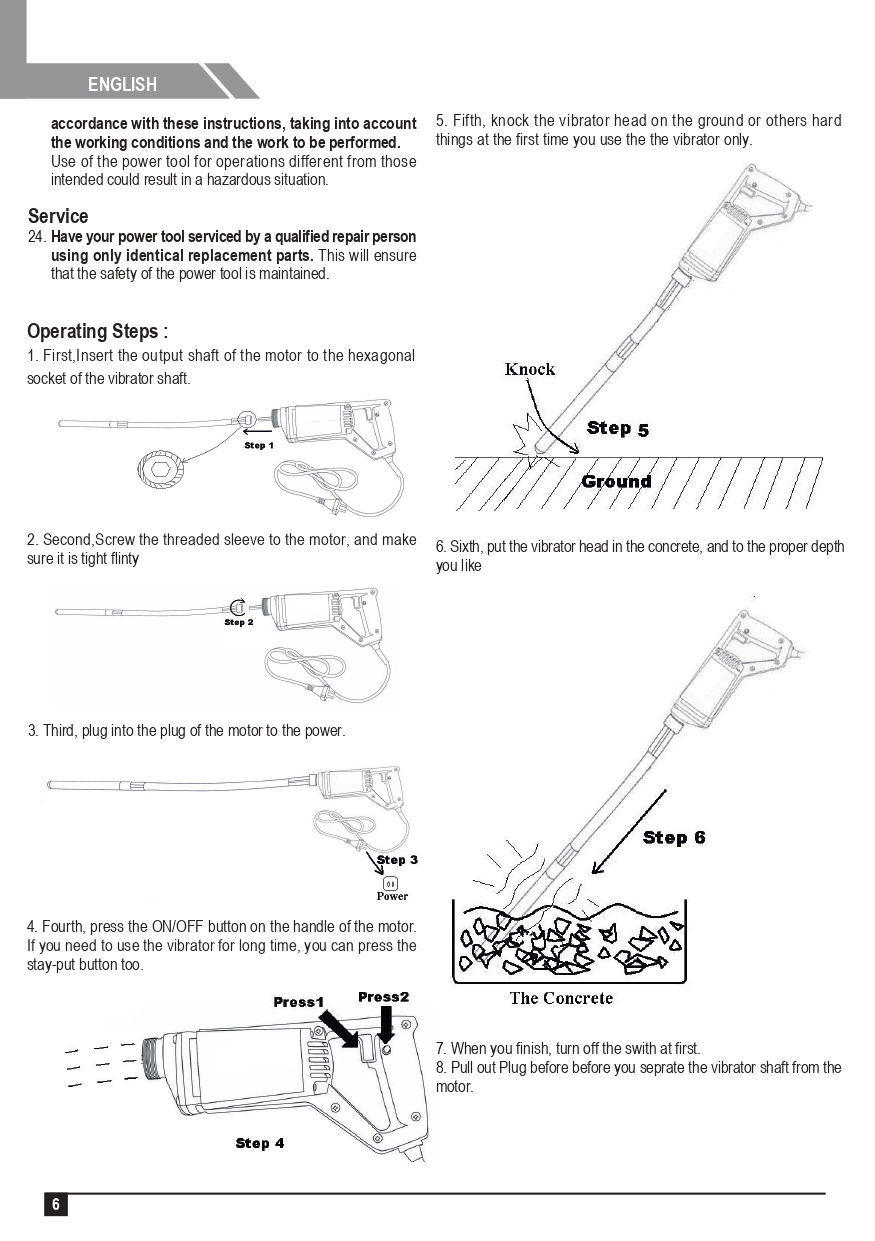 ENGLISH

accordance with these instructions, taking into account the working conditions and the work to be performed. Use of the power tool for operations different from those intended could result in a hazardous situation.

Service
24. Have your power tool serviced by a qualified repair person using only identical replacement parts. This will ensure that the safety of the power tool is maintained.

Operating Steps :
1. First,Insert the output shaft of the motor to the hexagonal socket of the vibrator shaft.

Step 1

2. Second,Screw the threaded sleeve to the motor, and make sure it is tight flinty

Step 2

3. Third, plug into the plug of the motor to the power.

Step 3
Power

4. Fourth, press the ON/OFF button on the handle of the motor. If you need to use the vibrator for long time, you can press the stay-put button too.

Press1
Press2
Step 4

5. Fifth, knock the vibrator head on the ground or others hard things at the first time you use the the vibrator only.

Knock
Step 5
Ground

6. Sixth, put the vibrator head in the concrete, and to the proper depth you like

Step 6
The Concrete

7. When you finish, turn off the swith at first.
8. Pull out Plug before before you seprate the vibrator shaft from the motor.

6