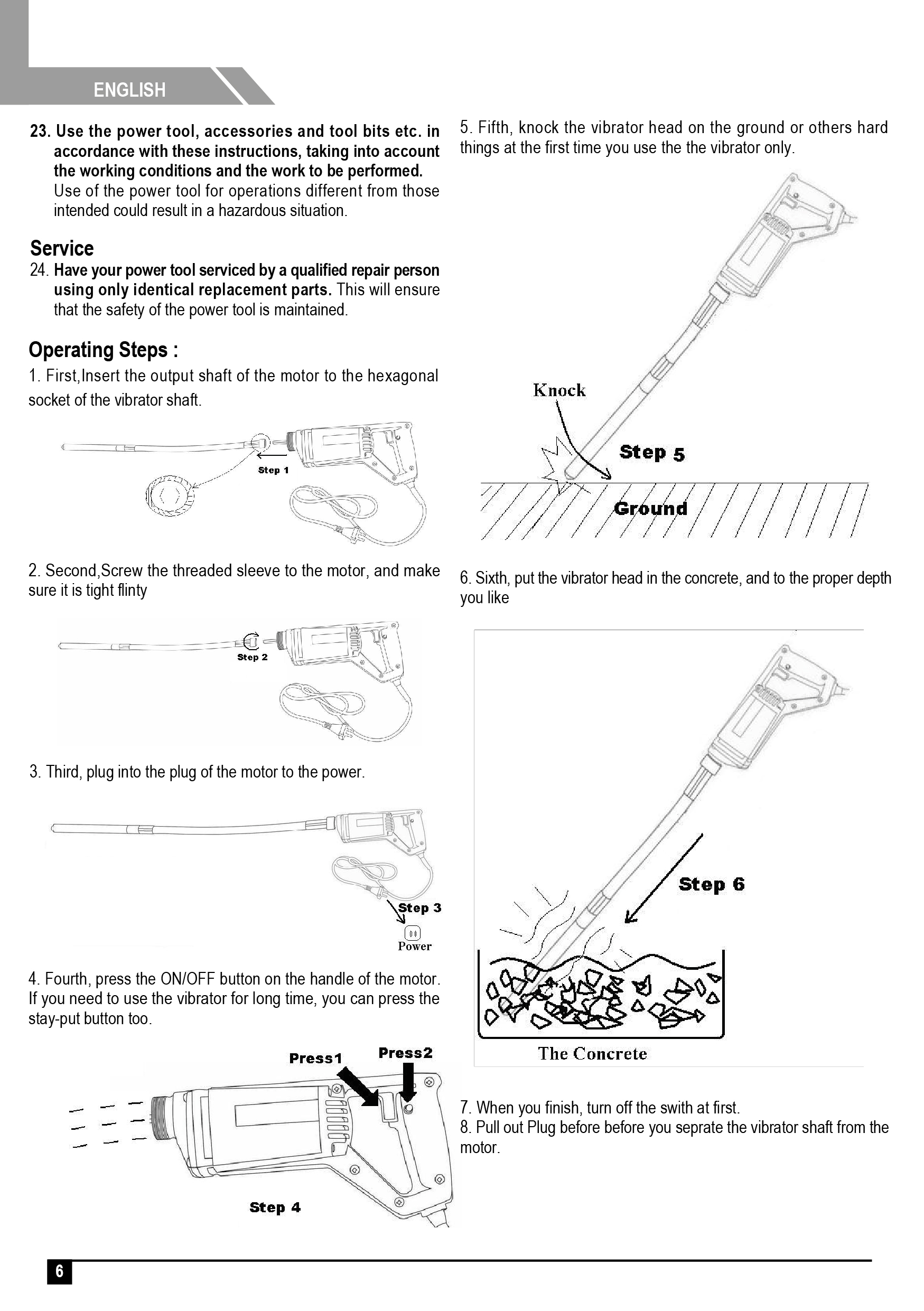 ENGLISH

23. Use the power tool, accessories and tool bits etc. in accordance with these instructions, taking into account the working conditions and the work to be performed. Use of the power tool for operations different from those intended could result in a hazardous situation.

Service
24. Have your power tool serviced by a qualified repair person using only identical replacement parts. This will ensure that the safety of the power tool is maintained.

Operating Steps :
1. First,Insert the output shaft of the motor to the hexagonal socket of the vibrator shaft.

Step 1

2. Second,Screw the threaded sleeve to the motor, and make sure it is tight flinty

Step 2

3. Third, plug into the plug of the motor to the power.

Step 3
Power

4. Fourth, press the ON/OFF button on the handle of the motor. If you need to use the vibrator for long time, you can press the stay-put button too.

Press1
Press2
Step 4

5. Fifth, knock the vibrator head on the ground or others hard things at the first time you use the the vibrator only.

Knock
Step 5
Ground

6. Sixth, put the vibrator head in the concrete, and to the proper depth you like

Step 6
The Concrete

7. When you finish, turn off the swith at first.
8. Pull out Plug before before you seprate the vibrator shaft from the motor.

6