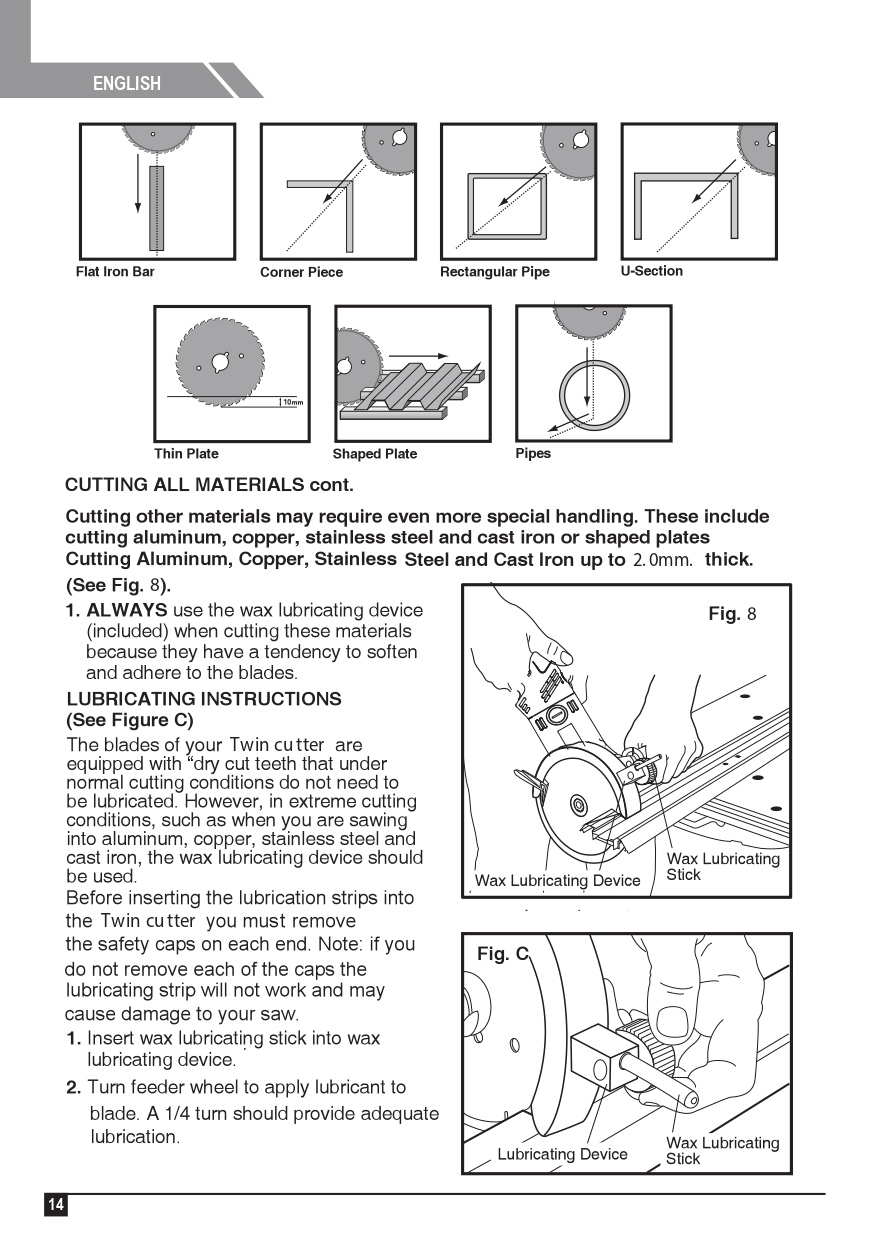 ENGLISH

Flat Iron Bar

Corner Piece

Rectangular Pipe

U-Section

10mm

Thin Plate

Shaped Plate

Pipes

CUTTING ALL MATERIALS cont.

Cutting other materials may require even more special handling. These include cutting aluminum, copper, stainless steel and cast iron or shaped plates
Cutting Aluminum, Copper, Stainless Steel and Cast Iron up to 2.0mm. thick.
(See Fig. 8).

1. ALWAYS use the wax lubricating device (included) when cutting these materials because they have a tendency to soften and adhere to the blades.

LUBRICATING INSTRUCTIONS
(See Figure C)

The blades of your Twin cutter are equipped with "dry cut teeth that under normal cutting conditions do not need to be lubricated. However, in extreme cutting conditions, such as when you are sawing into aluminum, copper, stainless steel and cast iron, the wax lubricating device should be used.
Before inserting the lubrication strips into the Twin cutter you must remove the safety caps on each end. Note: if you do not remove each of the caps the lubricating strip will not work and may cause damage to your saw.

1. Insert wax lubricating stick into wax lubricating device.

2. Turn feeder wheel to apply lubricant to blade. A 1/4 turn should provide adequate lubrication.

Fig. 8

Wax Lubricating Device

Wax Lubricating Stick

Fig. C

Lubricating Device

Wax Lubricating Stick

14