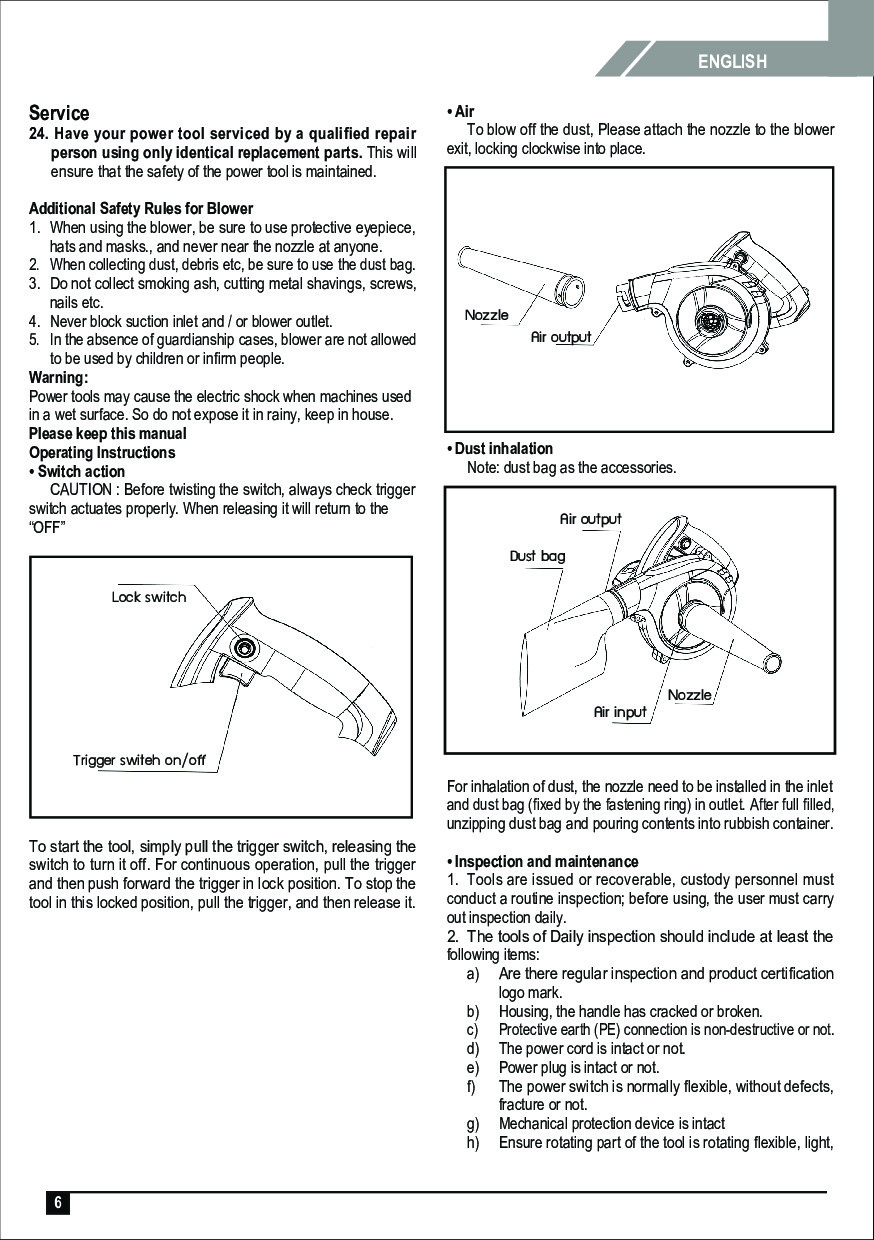 ENGLISH

Service

24. Have your power tool serviced by a qualified repair person using only identical replacement parts. This will ensure that the safety of the power tool is maintained.

Additional Safety Rules for Blower

1. When using the blower, be sure to use protective eyepiece, hats and masks., and never near the nozzle at anyone.
2. When collecting dust, debris etc, be sure to use the dust bag.
3. Do not collect smoking ash, cutting metal shavings, screws, nails etc.
4. Never block suction inlet and / or blower outlet.
5. In the absence of guardianship cases, blower are not allowed to be used by children or infirm people.

Warning:
Power tools may cause the electric shock when machines used in a wet surface. So do not expose it in rainy, keep in house.
Please keep this manual
Operating Instructions
• Switch action
CAUTION : Before twisting the switch, always check trigger switch actuates properly. When releasing it will return to the "OFF"

Lock switch

Trigger switeh on/off

To start the tool, simply pull the trigger switch, releasing the switch to turn it off. For continuous operation, pull the trigger and then push forward the trigger in lock position. To stop the tool in this locked position, pull the trigger, and then release it.

• Air
To blow off the dust, Please attach the nozzle to the blower exit, locking clockwise into place.

Nozzle

Air output

• Dust inhalation
Note: dust bag as the accessories.

Air output

Dust bag

Nozzle

Air input

For inhalation of dust, the nozzle need to be installed in the inlet and dust bag (fixed by the fastening ring) in outlet. After full filled, unzipping dust bag and pouring contents into rubbish container.

• Inspection and maintenance
1. Tools are issued or recoverable, custody personnel must conduct a routine inspection; before using, the user must carry out inspection daily.
2. The tools of Daily inspection should include at least the following items:
a) Are there regular inspection and product certification logo mark.
b) Housing, the handle has cracked or broken.
c) Protective earth (PE) connection is non-destructive or not.
d) The power cord is intact or not.
e) Power plug is intact or not.
f) The power switch is normally flexible, without defects, fracture or not.
g) Mechanical protection device is intact
h) Ensure rotating part of the tool is rotating flexible, light,

6