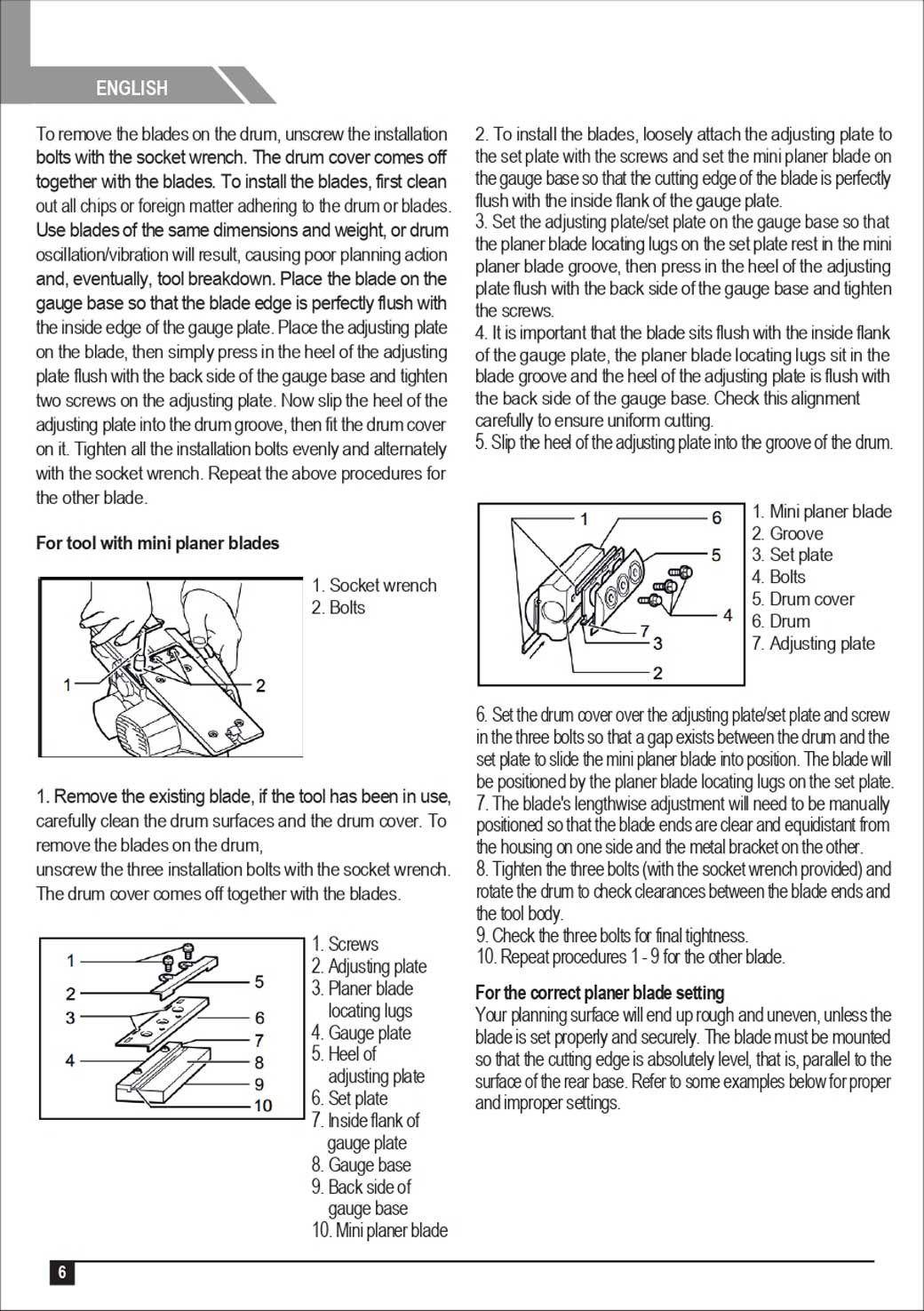 ENGLISH

To remove the blades on the drum, unscrew the installation bolts with the socket wrench. The drum cover comes off together with the blades. To install the blades, first clean out all chips or foreign matter adhering to the drum or blades. Use blades of the same dimensions and weight, or drum oscillation/vibration will result, causing poor planning action and, eventually, tool breakdown. Place the blade on the gauge base so that the blade edge is perfectly flush with the inside edge of the gauge plate. Place the adjusting plate on the blade, then simply press in the heel of the adjusting plate flush with the back side of the gauge base and tighten two screws on the adjusting plate. Now slip the heel of the adjusting plate into the drum groove, then fit the drum cover on it. Tighten all the installation bolts evenly and alternately with the socket wrench. Repeat the above procedures for the other blade.

For tool with mini planer blades

1
2

1. Socket wrench
2. Bolts

1. Remove the existing blade, if the tool has been in use, carefully clean the drum surfaces and the drum cover. To remove the blades on the drum,
unscrew the three installation bolts with the socket wrench. The drum cover comes off together with the blades.

1
2
3
4
5
6
7
8
9
10

1. Screws
2. Adjusting plate
3. Planer blade locating lugs
4. Gauge plate
5. Heel of adjusting plate
6. Set plate
7. Inside flank of gauge plate
8. Gauge base
9. Back side of gauge base
10. Mini planer blade

2. To install the blades, loosely attach the adjusting plate to the set plate with the screws and set the mini planer blade on the gauge base so that the cutting edge of the blade is perfectly flush with the inside flank of the gauge plate.
3. Set the adjusting plate/set plate on the gauge base so that the planer blade locating lugs on the set plate rest in the mini planer blade groove, then press in the heel of the adjusting plate flush with the back side of the gauge base and tighten the screws.
4. It is important that the blade sits flush with the inside flank of the gauge plate, the planer blade locating lugs sit in the blade groove and the heel of the adjusting plate is flush with the back side of the gauge base. Check this alignment carefully to ensure uniform cutting.
5. Slip the heel of the adjusting plate into the groove of the drum.

1
6
5
4
7
3
2

1. Mini planer blade
2. Groove
3. Set plate
4. Bolts
5. Drum cover
6. Drum
7. Adjusting plate

6. Set the drum cover over the adjusting plate/set plate and screw in the three bolts so that a gap exists between the drum and the set plate to slide the mini planer blade into position. The blade will be positioned by the planer blade locating lugs on the set plate.
7. The blade's lengthwise adjustment will need to be manually positioned so that the blade ends are clear and equidistant from the housing on one side and the metal bracket on the other.
8. Tighten the three bolts (with the socket wrench provided) and rotate the drum to check clearances between the blade ends and the tool body.
9. Check the three bolts for final tightness.
10. Repeat procedures 1 - 9 for the other blade.

For the correct planer blade setting
Your planning surface will end up rough and uneven, unless the blade is set properly and securely. The blade must be mounted so that the cutting edge is absolutely level, that is, parallel to the surface of the rear base. Refer to some examples below for proper and improper settings.

6