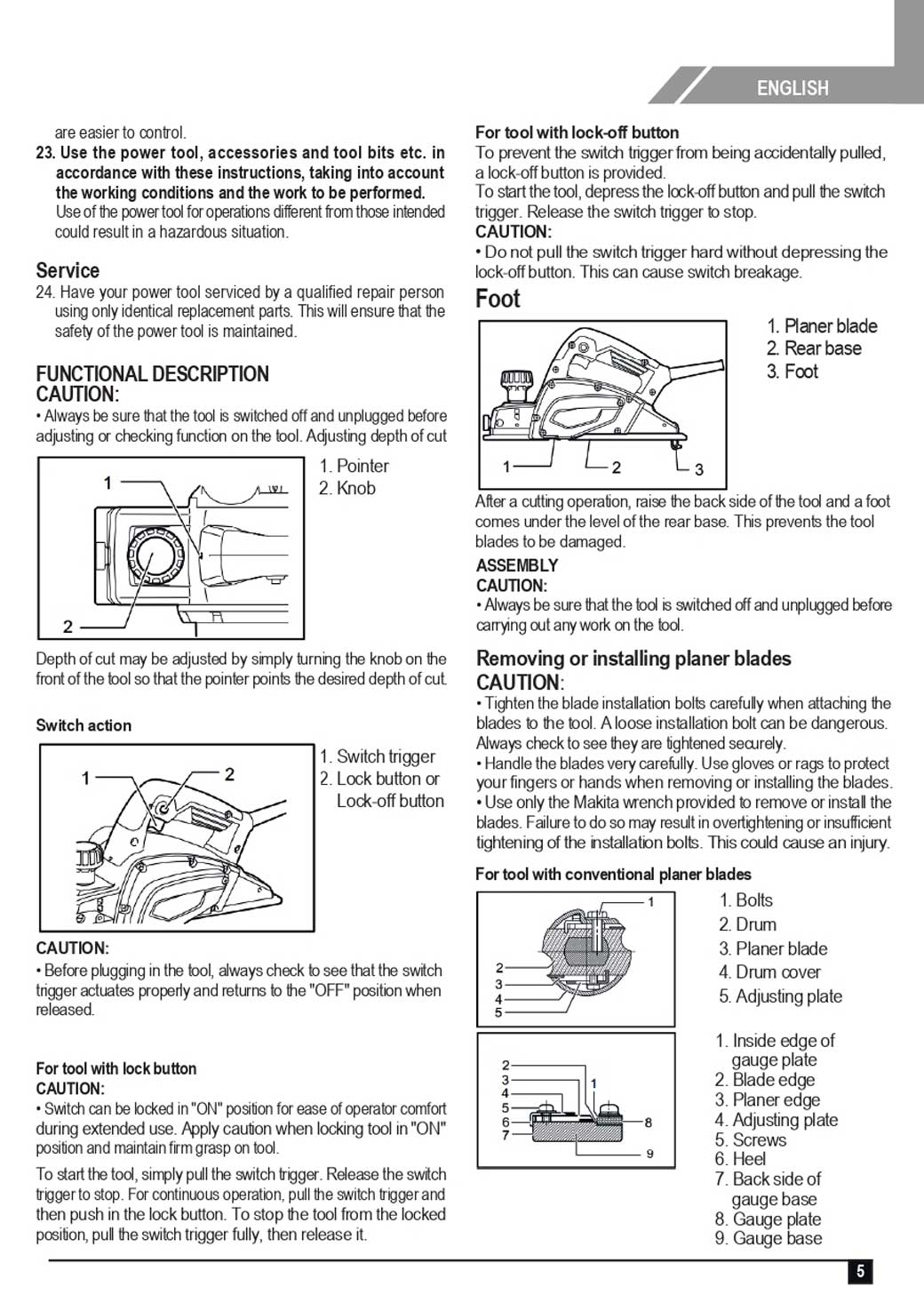 ENGLISH

are easier to control.

23. Use the power tool, accessories and tool bits etc. in accordance with these instructions, taking into account the working conditions and the work to be performed. Use of the power tool for operations different from those intended could result in a hazardous situation.

Service

24. Have your power tool serviced by a qualified repair person using only identical replacement parts. This will ensure that the safety of the power tool is maintained.

FUNCTIONAL DESCRIPTION
CAUTION:

• Always be sure that the tool is switched off and unplugged before adjusting or checking function on the tool. Adjusting depth of cut

1
2

1. Pointer
2. Knob

Depth of cut may be adjusted by simply turning the knob on the front of the tool so that the pointer points the desired depth of cut.

Switch action

1
2

1. Switch trigger
2. Lock button or Lock-off button

CAUTION:

• Before plugging in the tool, always check to see that the switch trigger actuates properly and returns to the "OFF" position when released.

For tool with lock button
CAUTION:

• Switch can be locked in "ON" position for ease of operator comfort during extended use. Apply caution when locking tool in "ON" position and maintain firm grasp on tool.

To start the tool, simply pull the switch trigger. Release the switch trigger to stop. For continuous operation, pull the switch trigger and then push in the lock button. To stop the tool from the locked position, pull the switch trigger fully, then release it.

For tool with lock-off button

To prevent the switch trigger from being accidentally pulled, a lock-off button is provided.
To start the tool, depress the lock-off button and pull the switch trigger. Release the switch trigger to stop.
CAUTION:
• Do not pull the switch trigger hard without depressing the lock-off button. This can cause switch breakage.

Foot

1
2
3

1. Planer blade
2. Rear base
3. Foot

After a cutting operation, raise the back side of the tool and a foot comes under the level of the rear base. This prevents the tool blades to be damaged.

ASSEMBLY
CAUTION:
• Always be sure that the tool is switched off and unplugged before carrying out any work on the tool.

Removing or installing planer blades
CAUTION:
• Tighten the blade installation bolts carefully when attaching the blades to the tool. A loose installation bolt can be dangerous. Always check to see they are tightened securely.
• Handle the blades very carefully. Use gloves or rags to protect your fingers or hands when removing or installing the blades.
• Use only the Makita wrench provided to remove or install the blades. Failure to do so may result in overtightening or insufficient tightening of the installation bolts. This could cause an injury.

For tool with conventional planer blades

1
2
3
4
5

1. Bolts
2. Drum
3. Planer blade
4. Drum cover
5. Adjusting plate

2
3
4
5
6
7
1
8
9

1. Inside edge of gauge plate
2. Blade edge
3. Planer edge
4. Adjusting plate
5. Screws
6. Heel
7. Back side of gauge base
8. Gauge plate
9. Gauge base

5