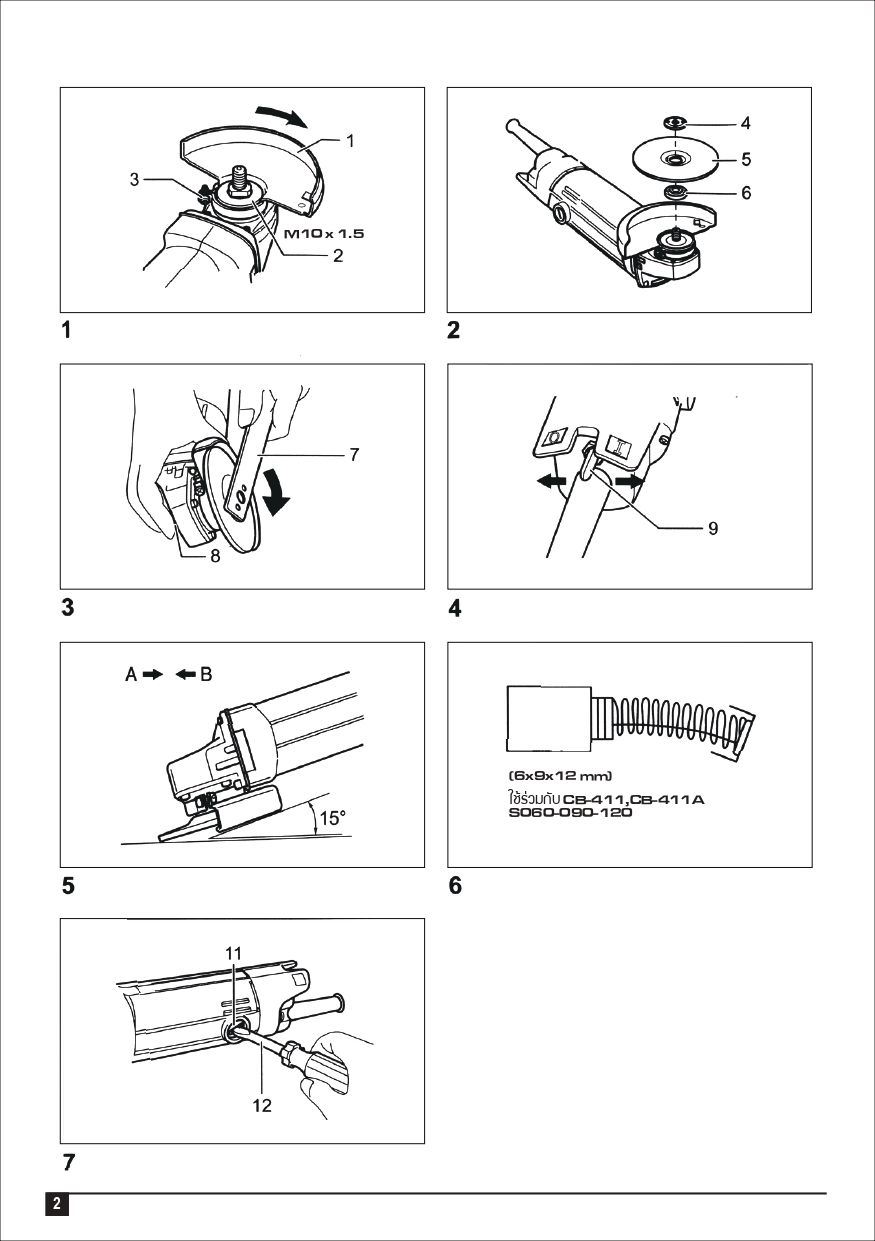 1
3
M10 x 1.5
2

1

4
5
6

2

7
8

3

9

4

A → ← B
15°

5

(6x9x12 mm)
ใช้ร่วมกับ CB-411,CB-411A S060-090-120

6

11
12

7

2