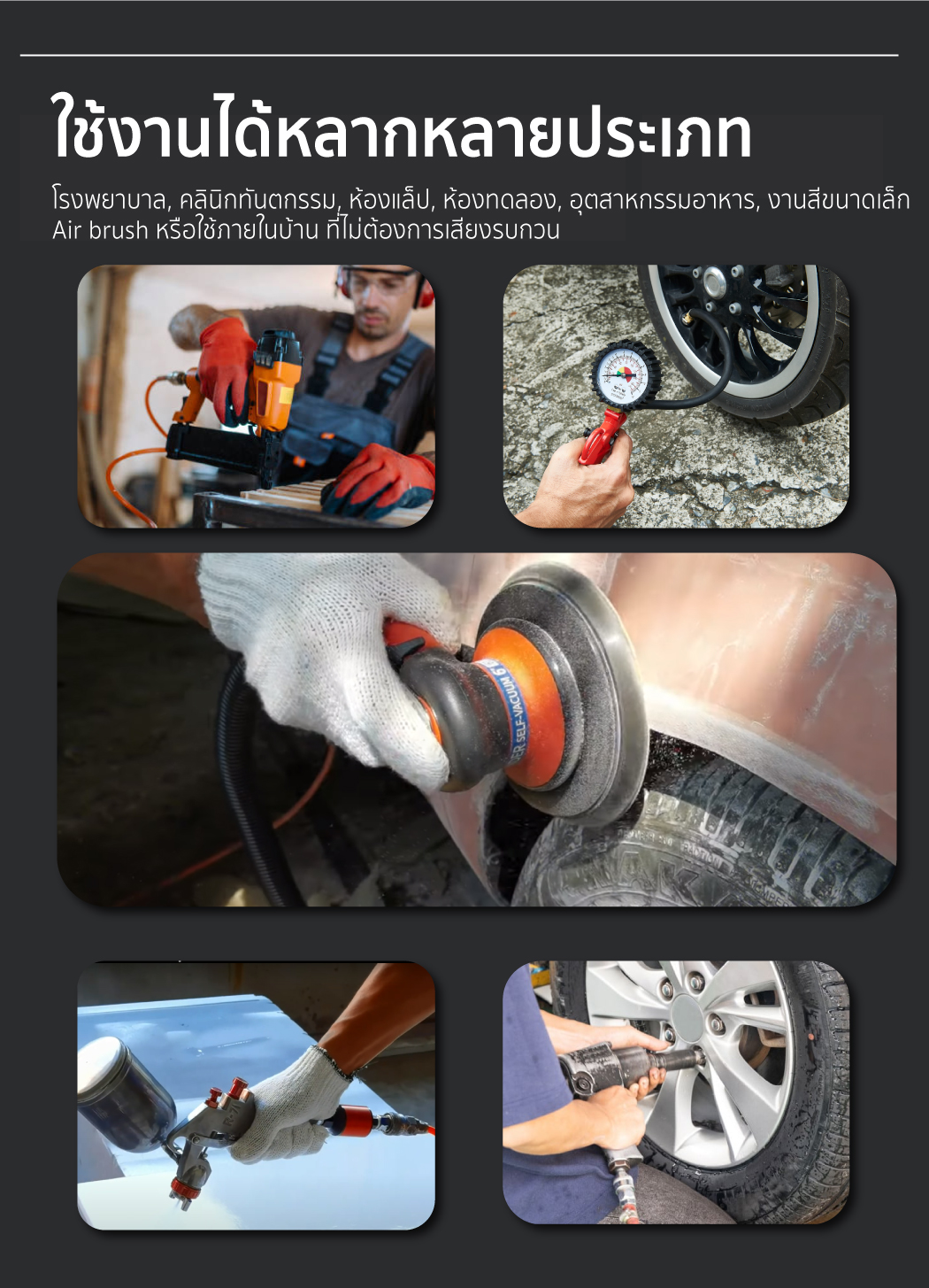 ใช้งานได้หลากหลายประเภท

โรงพยาบาล, คลินิกทันตกรรม, ห้องแล็ป, ห้องทดลอง, อุตสาหกรรมอาหาร, งานสีขนาดเล็ก Air brush หรือใช้ภายในบ้าน ที่ไม่ต้องการเสียงรบกวน

SELF-VACUUM 6