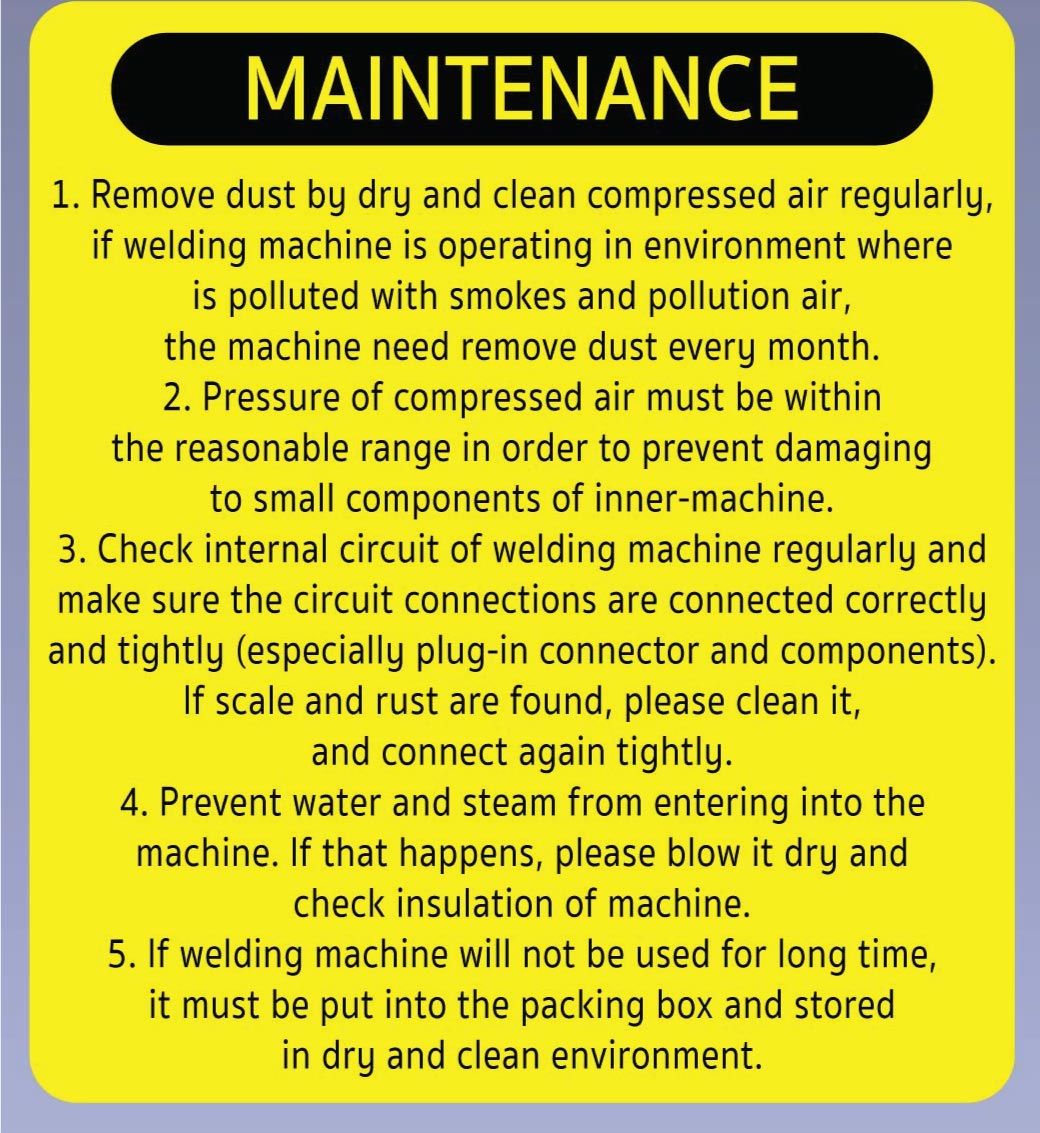 MAINTENANCE

1. Remove dust by dry and clean compressed air regularly, if welding machine is operating in environment where is polluted with smokes and pollution air, the machine need remove dust every month.
2. Pressure of compressed air must be within the reasonable range in order to prevent damaging to small components of inner-machine.
3. Check internal circuit of welding machine regularly and make sure the circuit connections are connected correctly and tightly (especially plug-in connector and components). If scale and rust are found, please clean it, and connect again tightly.
4. Prevent water and steam from entering into the machine. If that happens, please blow it dry and check insulation of machine.
5. If welding machine will not be used for long time, it must be put into the packing box and stored in dry and clean environment.